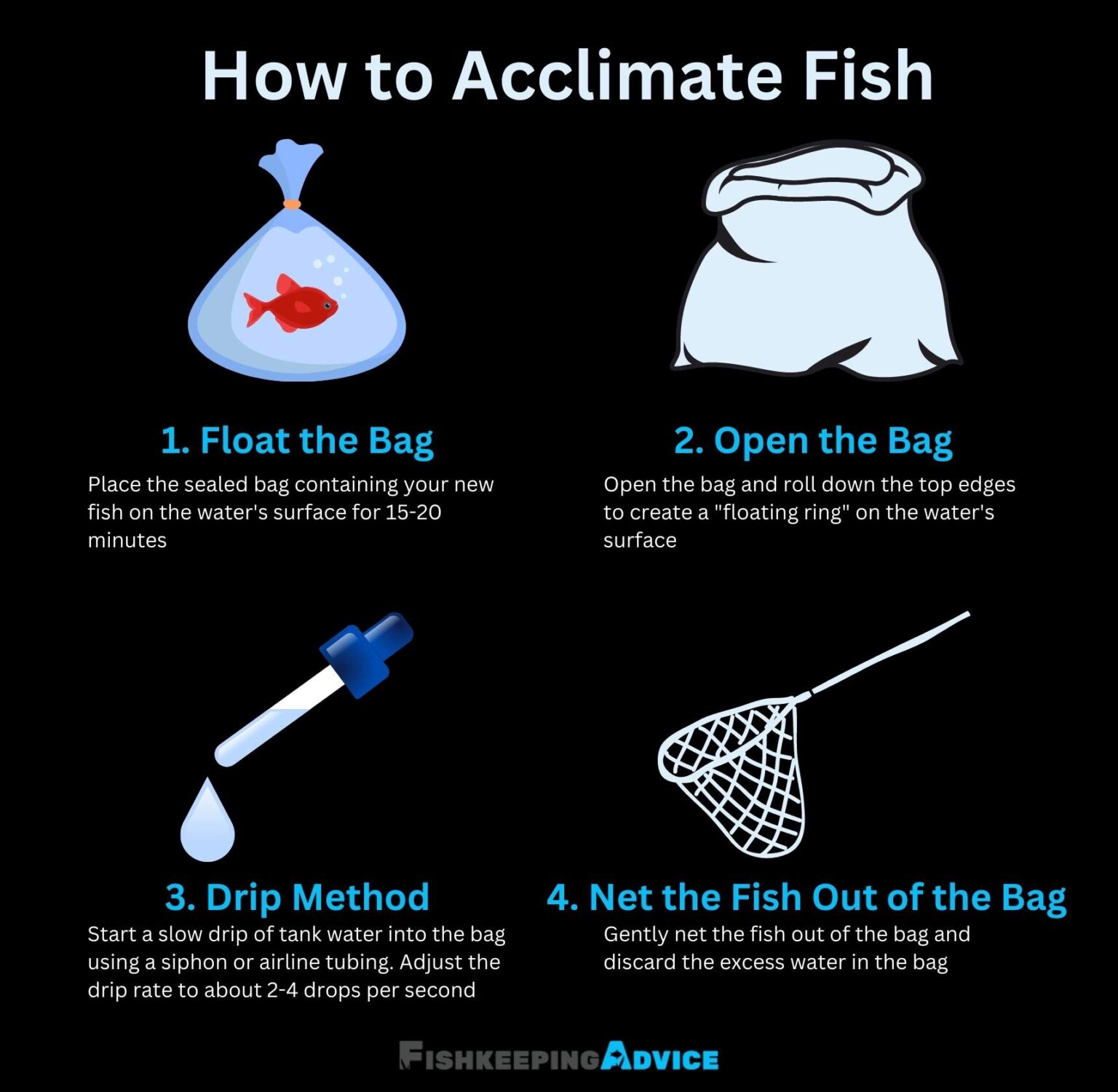 How to Acclimate Fish

1. Float the Bag
Place the sealed bag containing your new fish on the water's surface for 15-20 minutes

2. Open the Bag
Open the bag and roll down the top edges to create a "floating ring" on the water's surface

3. Drip Method
Start a slow drip of tank water into the bag using a siphon or airline tubing. Adjust the drip rate to about 2-4 drops per second

4. Net the Fish Out of the Bag
Gently net the fish out of the bag and discard the excess water in the bag

FISHKEEPINGADVICE